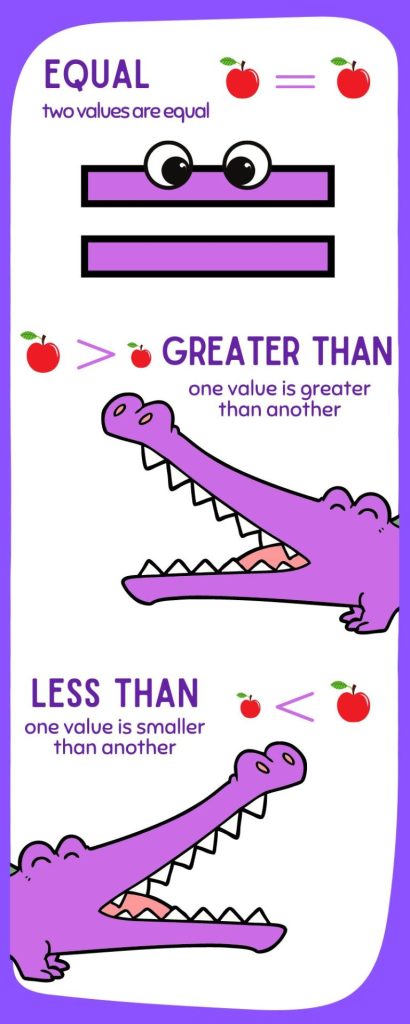 EQUAL
two values are equal

$=$

$>$ GREATER THAN
one value is greater than another

LESS THAN
one value is smaller than another

$<$